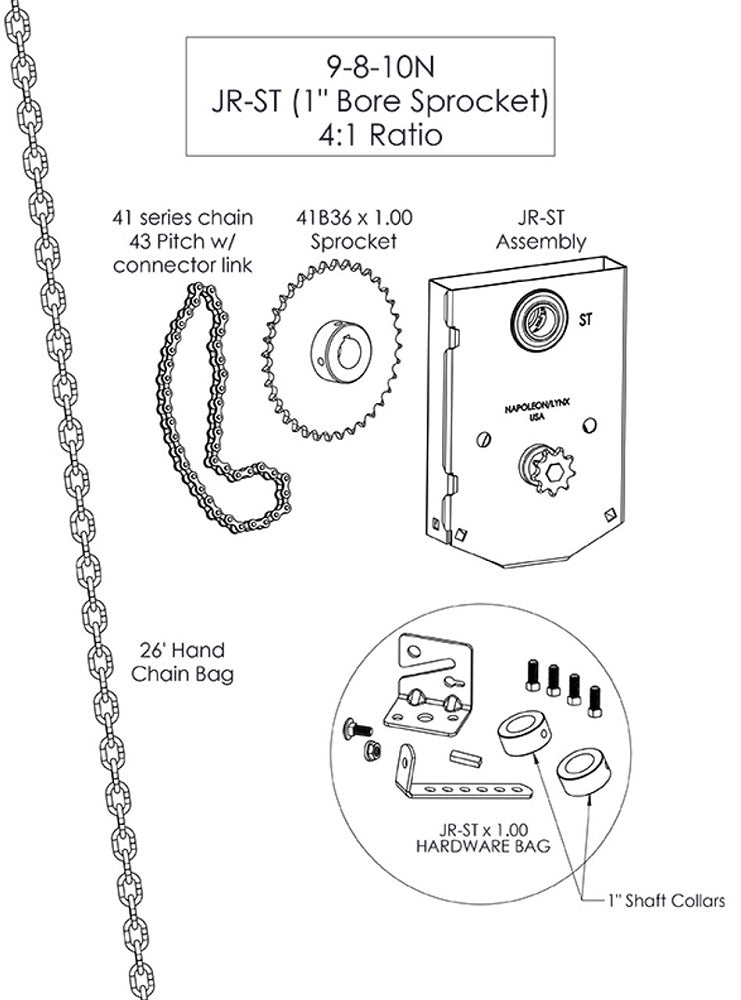 9-8-10N
JR-ST (1" Bore Sprocket)
4:1 Ratio

41 series chain
43 Pitch w/
connector link

41B36 x 1.00
Sprocket

JR-ST
Assembly

ST

NAPOLEON/LYNX
USA

26' Hand
Chain Bag

JR-ST x 1.00
HARDWARE BAG

1" Shaft Collars